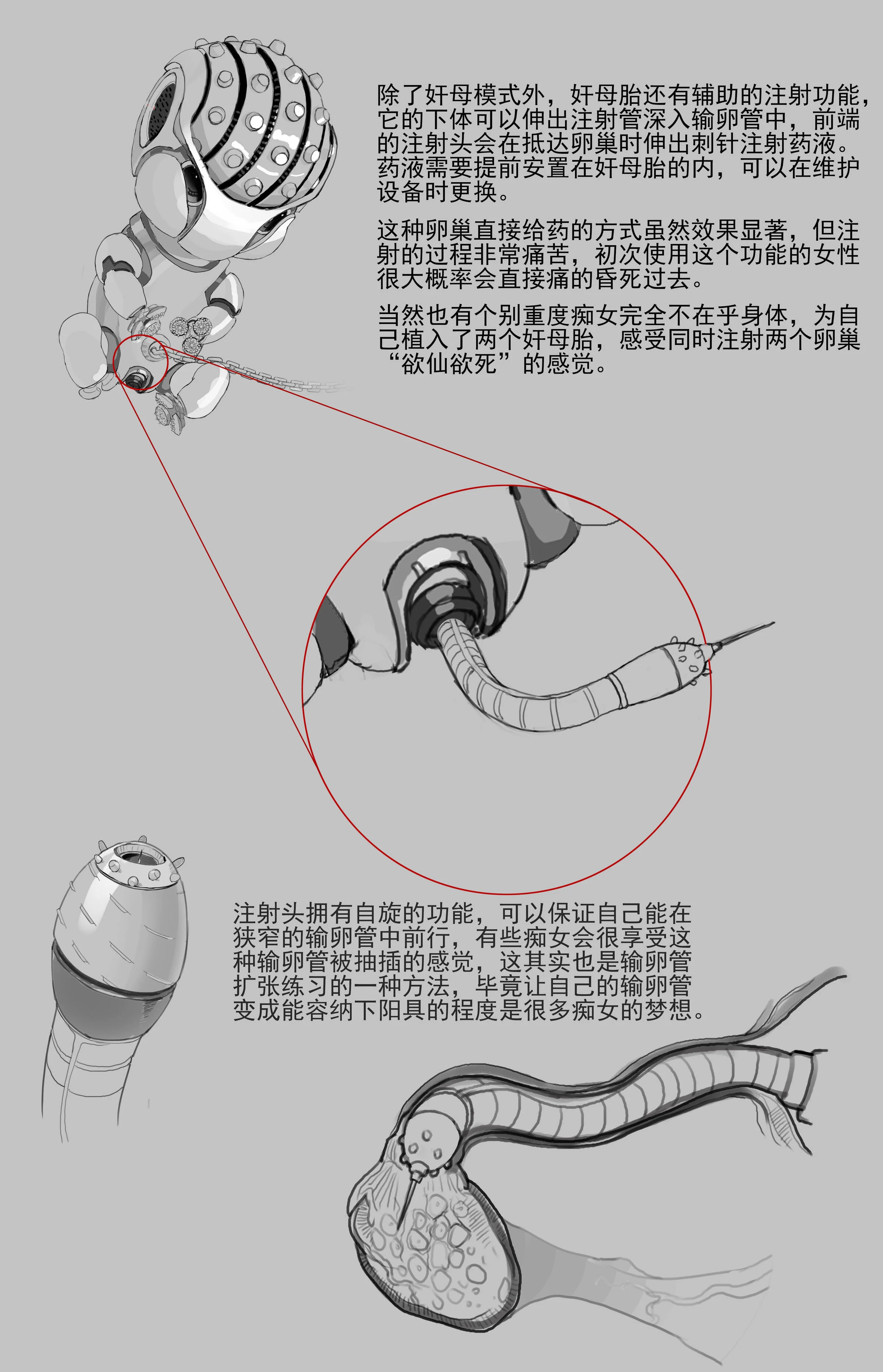 除了奸母模式外，奸母胎还有辅助的注射功能，它的下体可以伸出注射管深入输卵管中，前端的注射头会在抵达卵巢时伸出刺针注射药液。药液需要提前安置在奸母胎的内，可以在维护设备时更换。

这种卵巢直接给药的方式虽然效果显著，但注射的过程非常痛苦，初次使用这个功能的女性很大概率会直接痛的昏死过去。

当然也有个别重度痴女完全不在乎身体，为自己植入了两个奸母胎，感受同时注射两个卵巢“欲仙欲死”的感觉。

注射头拥有自旋的功能，可以保证自己能在狭窄的输卵管中前行，有些痴女会很享受这种输卵管被抽插的感觉，这其实也是输卵管扩张练习的一种方法，毕竟让自己的输卵管变成能容纳下阳具的程度是很多痴女的梦想。